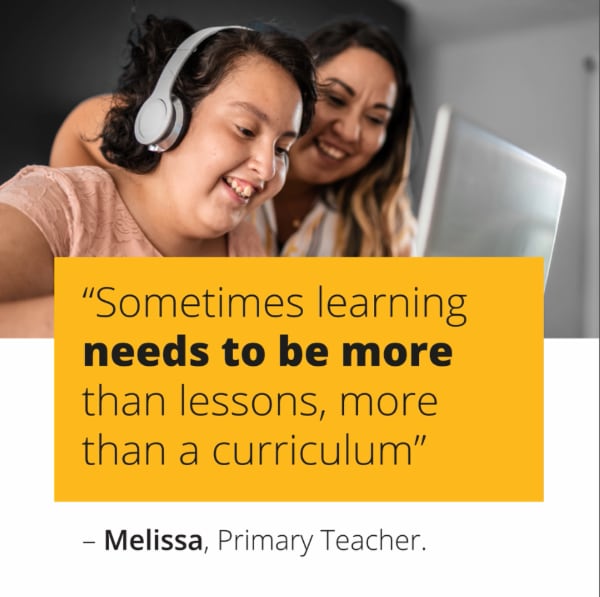 “Sometimes learning needs to be more than lessons, more than a curriculum”

– Melissa, Primary Teacher.