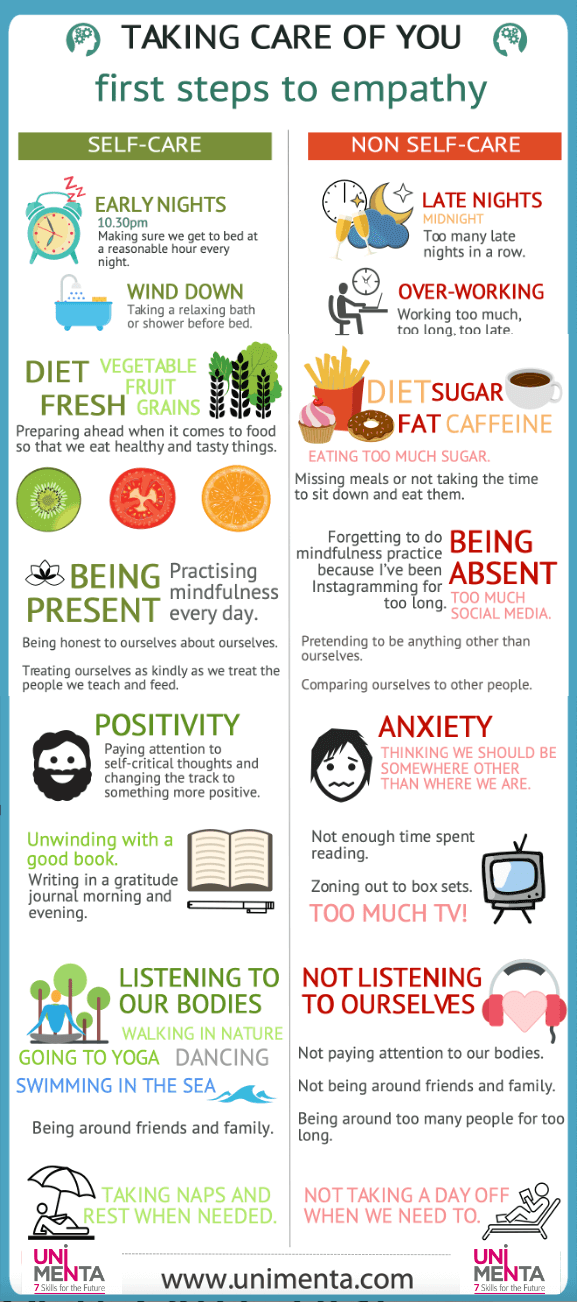 TAKING CARE OF YOU

first steps to empathy

SELF-CARE

EARLY NIGHTS
10.30pm
Making sure we get to bed at a reasonable hour every night.

WIND DOWN
Taking a relaxing bath or shower before bed.

DIET FRESH VEGETABLE FRUIT GRAINS

Preparing ahead when it comes to food so that we eat healthy and tasty things.

BEING PRESENT Practising mindfulness every day.

Being honest to ourselves about ourselves.

Treating ourselves as kindly as we treat the people we teach and feed.

POSITIVITY
Paying attention to self-critical thoughts and changing the track to something more positive.

Unwinding with a good book.
Writing in a gratitude journal morning and evening.

LISTENING TO OUR BODIES
WALKING IN NATURE
GOING TO YOGA DANCING
SWIMMING IN THE SEA

Being around friends and family.

TAKING NAPS AND REST WHEN NEEDED.

NON SELF-CARE

LATE NIGHTS
MIDNIGHT
Too many late nights in a row.

OVER-WORKING
Working too much, too long, too late.

DIET SUGAR FAT CAFFEINE

EATING TOO MUCH SUGAR.

Missing meals or not taking the time to sit down and eat them.

Forgetting to do mindfulness practice because I've been Instagramming for too long.

BEING ABSENT
TOO MUCH SOCIAL MEDIA.

Pretending to be anything other than ourselves.

Comparing ourselves to other people.

ANXIETY
THINKING WE SHOULD BE SOMEWHERE OTHER THAN WHERE WE ARE.

Not enough time spent reading.

Zoning out to box sets.
TOO MUCH TV!

NOT LISTENING TO OURSELVES

Not paying attention to our bodies.

Not being around friends and family.

Being around too many people for too long.

NOT TAKING A DAY OFF WHEN WE NEED TO.

UNIMENTA 7 Skills for the Future

www.unimenta.com

UNIMENTA 7 Skills for the Future