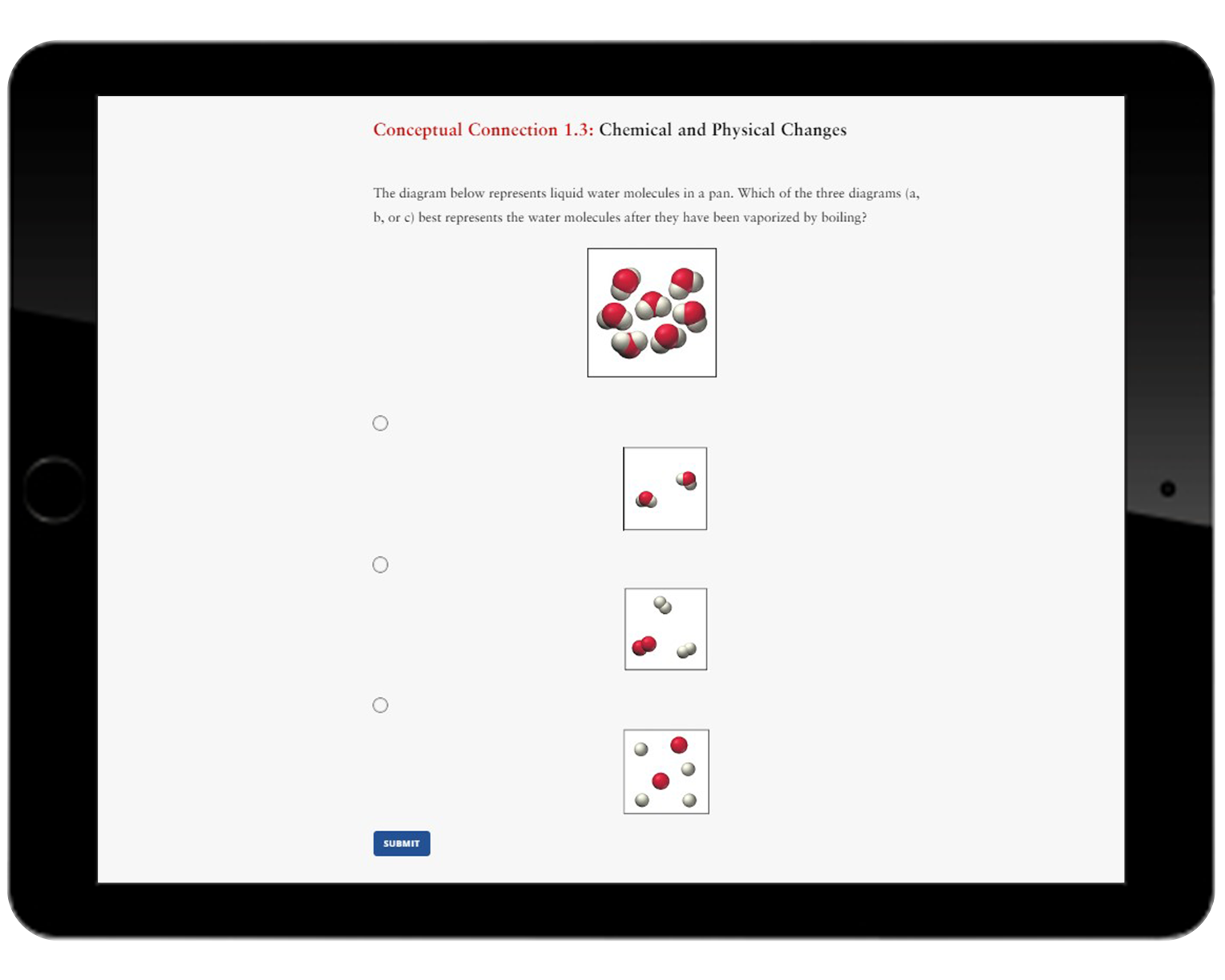 Conceptual Connection 1.3: Chemical and Physical Changes

The diagram below represents liquid water molecules in a pan. Which of the three diagrams (a, b, or c) best represents the water molecules after they have been vaporized by boiling?

SUBMIT