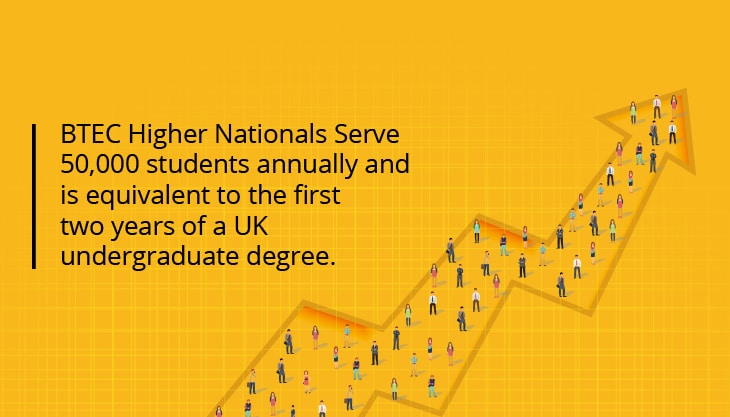 BTEC Higher Nationals Serve 50,000 students annually and is equivalent to the first two years of a UK undergraduate degree.