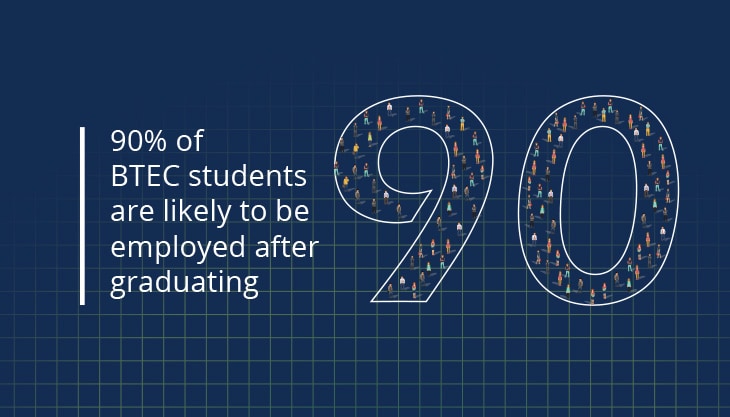 90% of BTEC students are likely to be employed after graduating

90