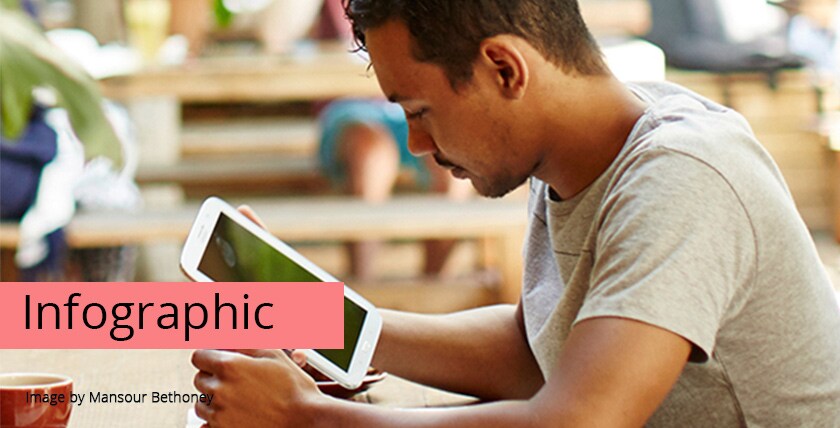 Infographic

Image by Mansour Bethoney