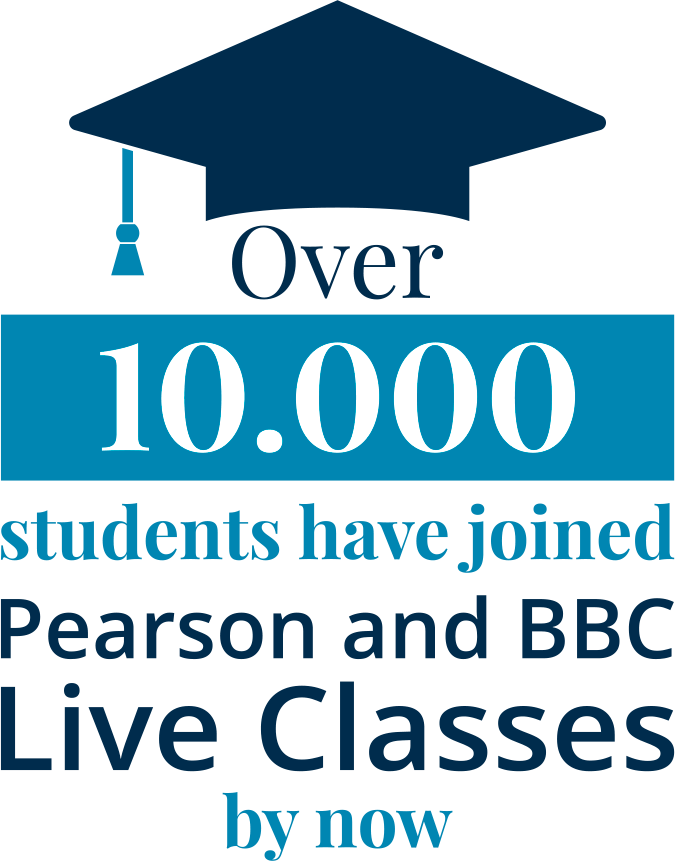 Over
10.000
students have joined
Pearson and BBC
Live Classes
by now