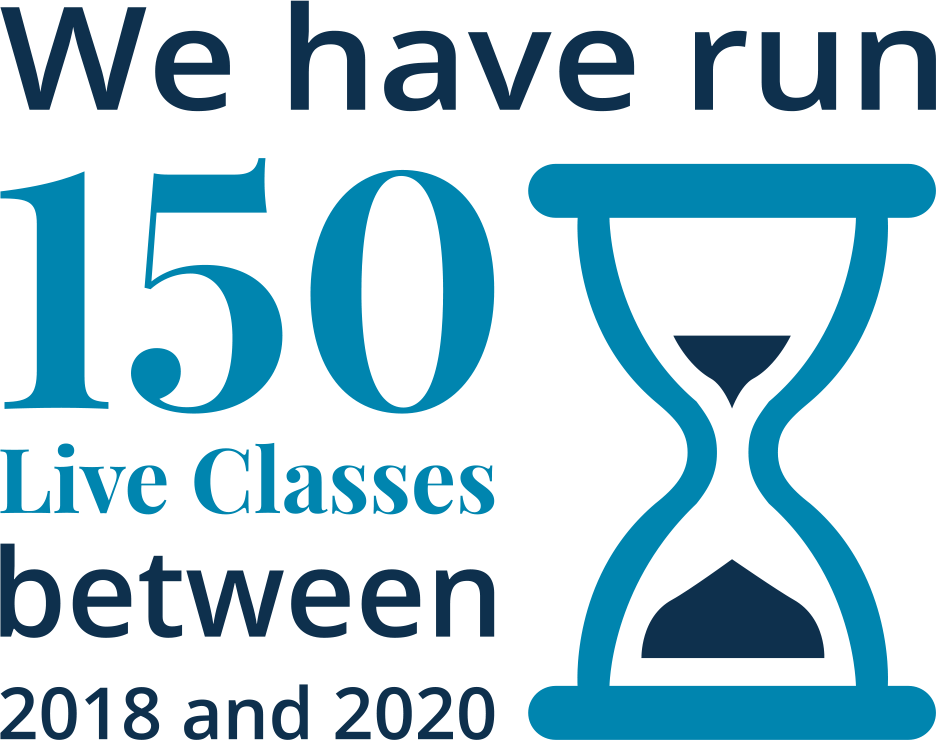 We have run
150
Live Classes
between
2018 and 2020