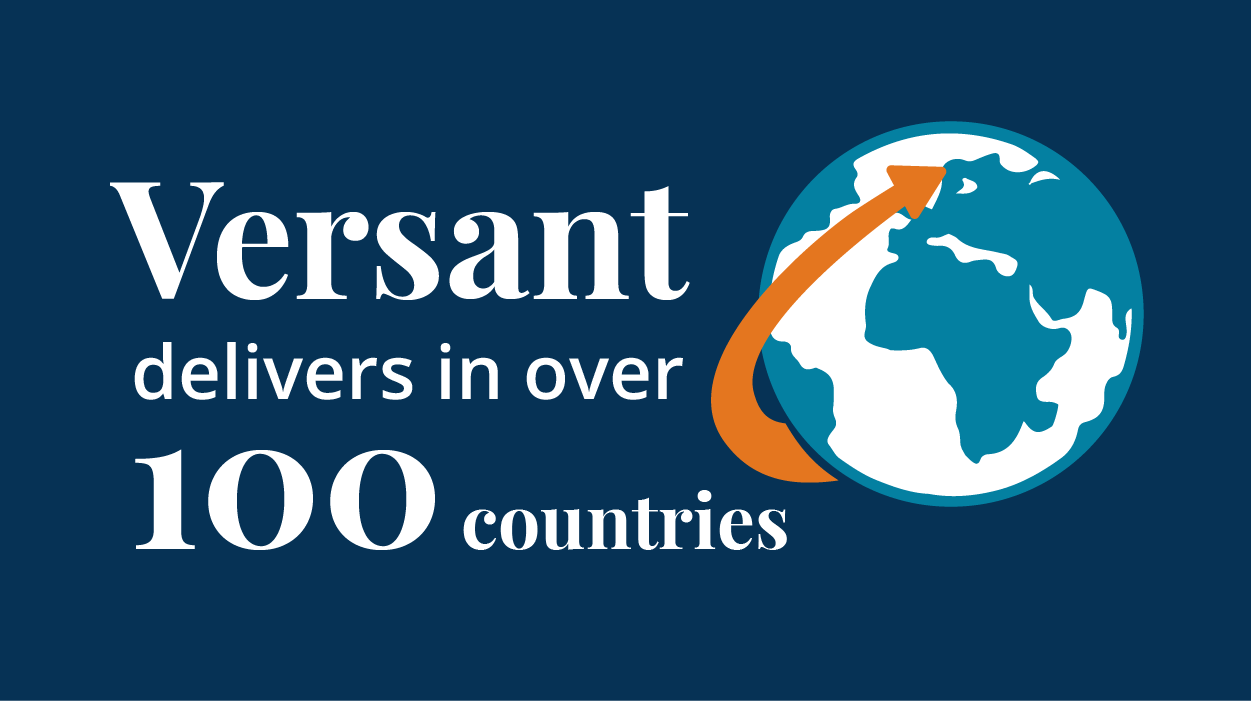 Versant
delivers in over
100 countries