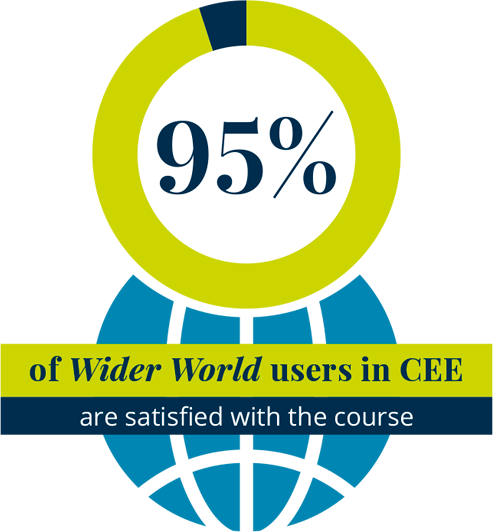 95%

of Wider World users in CEE

are satisfied with the course