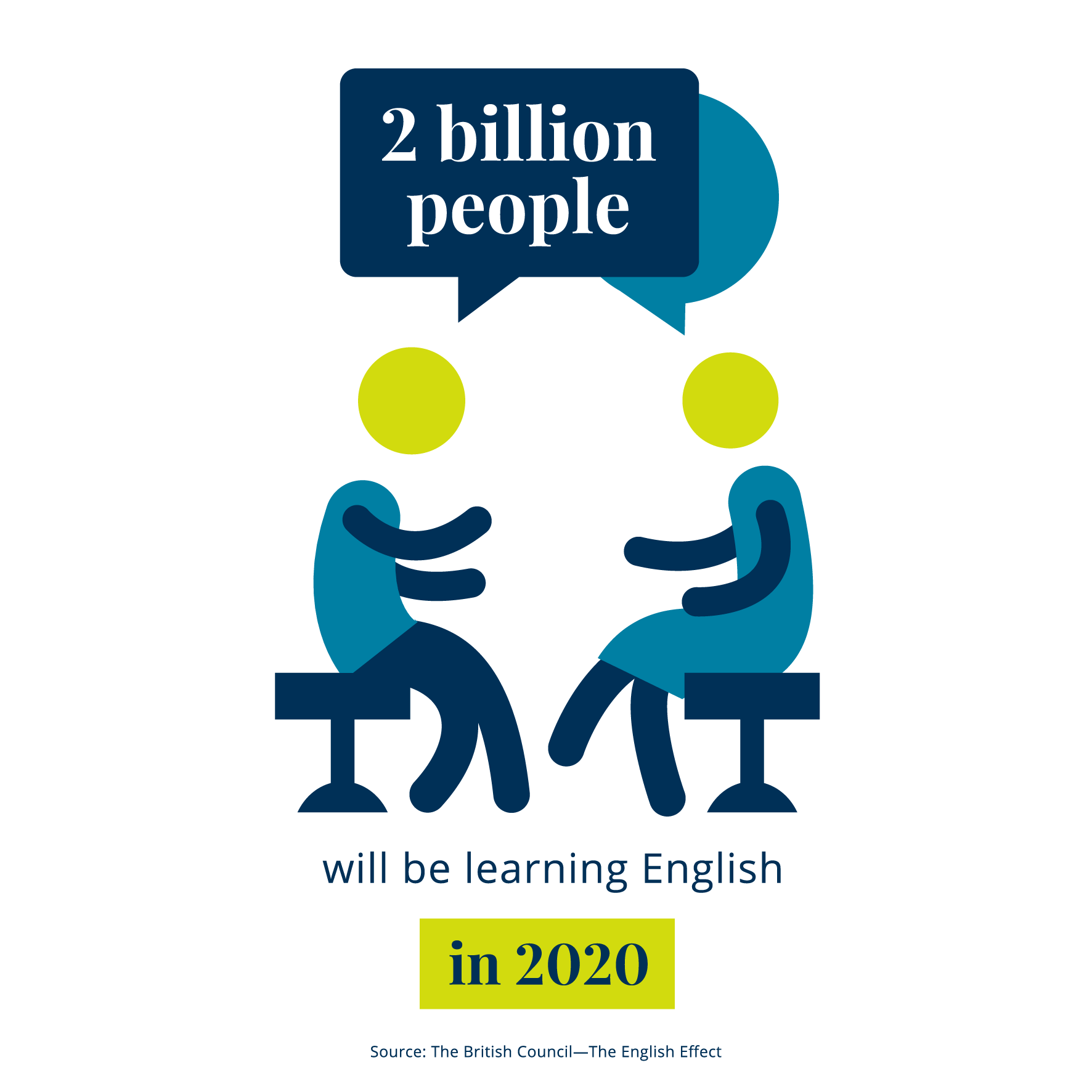 2 billion people

will be learning English

in 2020

Source: The British Council—The English Effect