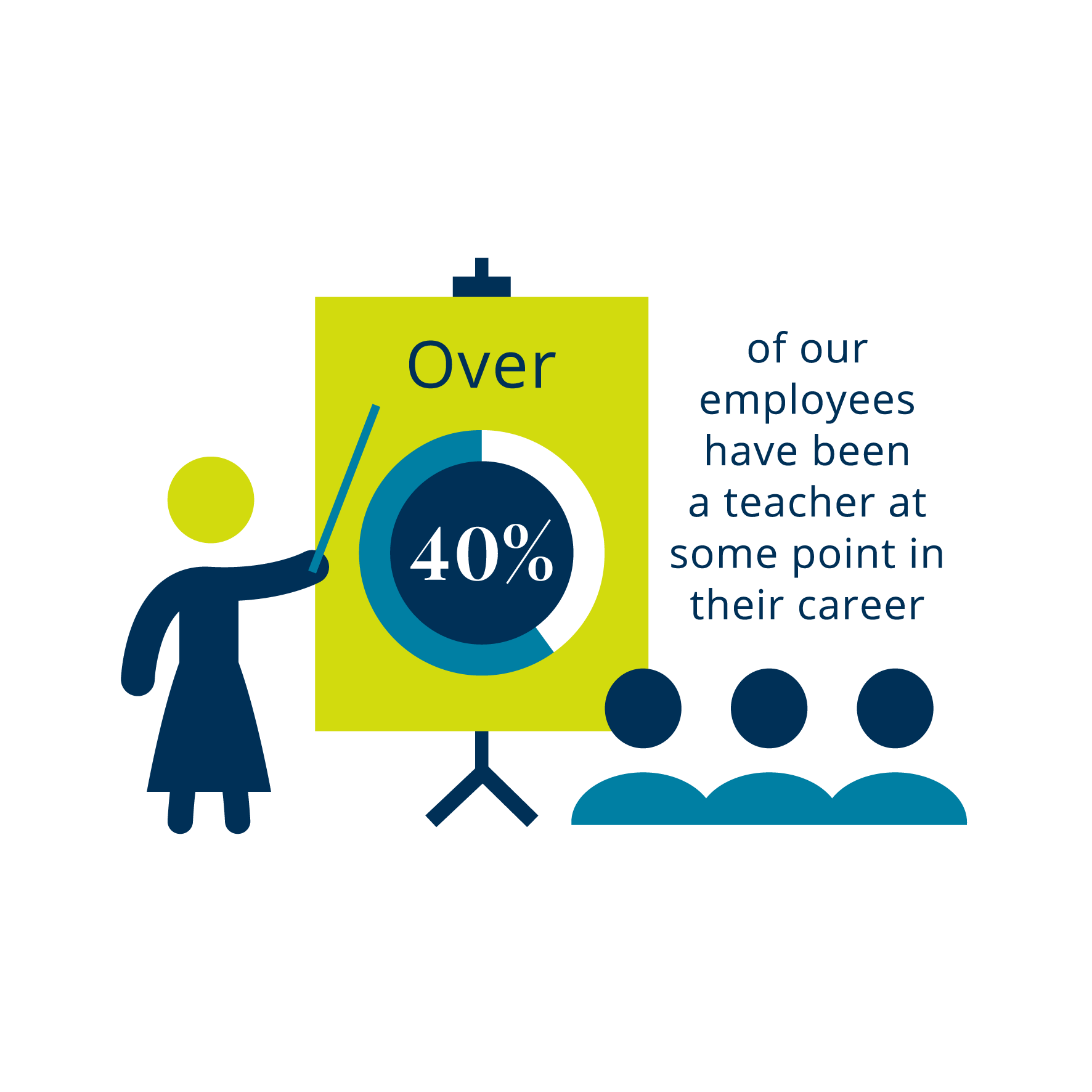 Over

40%

of our employees have been a teacher at some point in their career