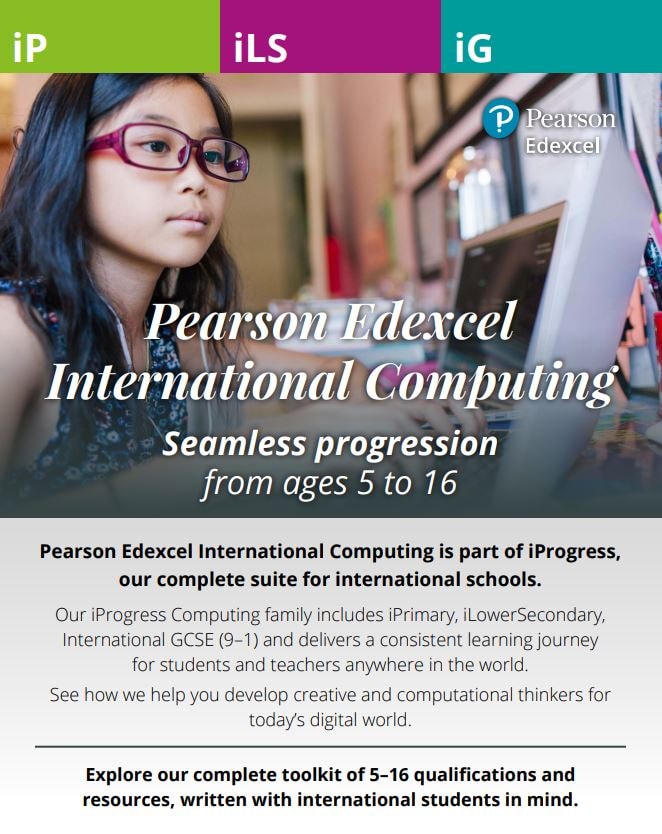 iP iLS iG

Pearson Edexcel

Pearson Edexcel International Computing

Seamless progression from ages 5 to 16

Pearson Edexcel International Computing is part of iProgress, our complete suite for international schools.

Our iProgress Computing family includes iPrimary, iLowerSecondary, International GCSE (9–1) and delivers a consistent learning journey for students and teachers anywhere in the world.

See how we help you develop creative and computational thinkers for today's digital world.

Explore our complete toolkit of 5–16 qualifications and resources, written with international students in mind.