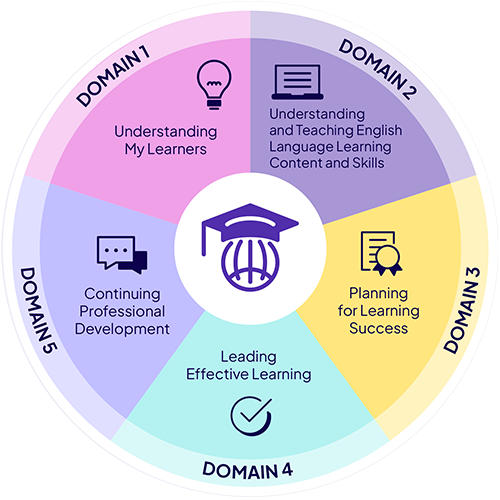 DOMAIN 1

Understanding My Learners

DOMAIN 2

Understanding and Teaching English Language Learning Content and Skills

DOMAIN 3

Planning for Learning Success

DOMAIN 4

Leading Effective Learning

DOMAIN 5

Continuing Professional Development