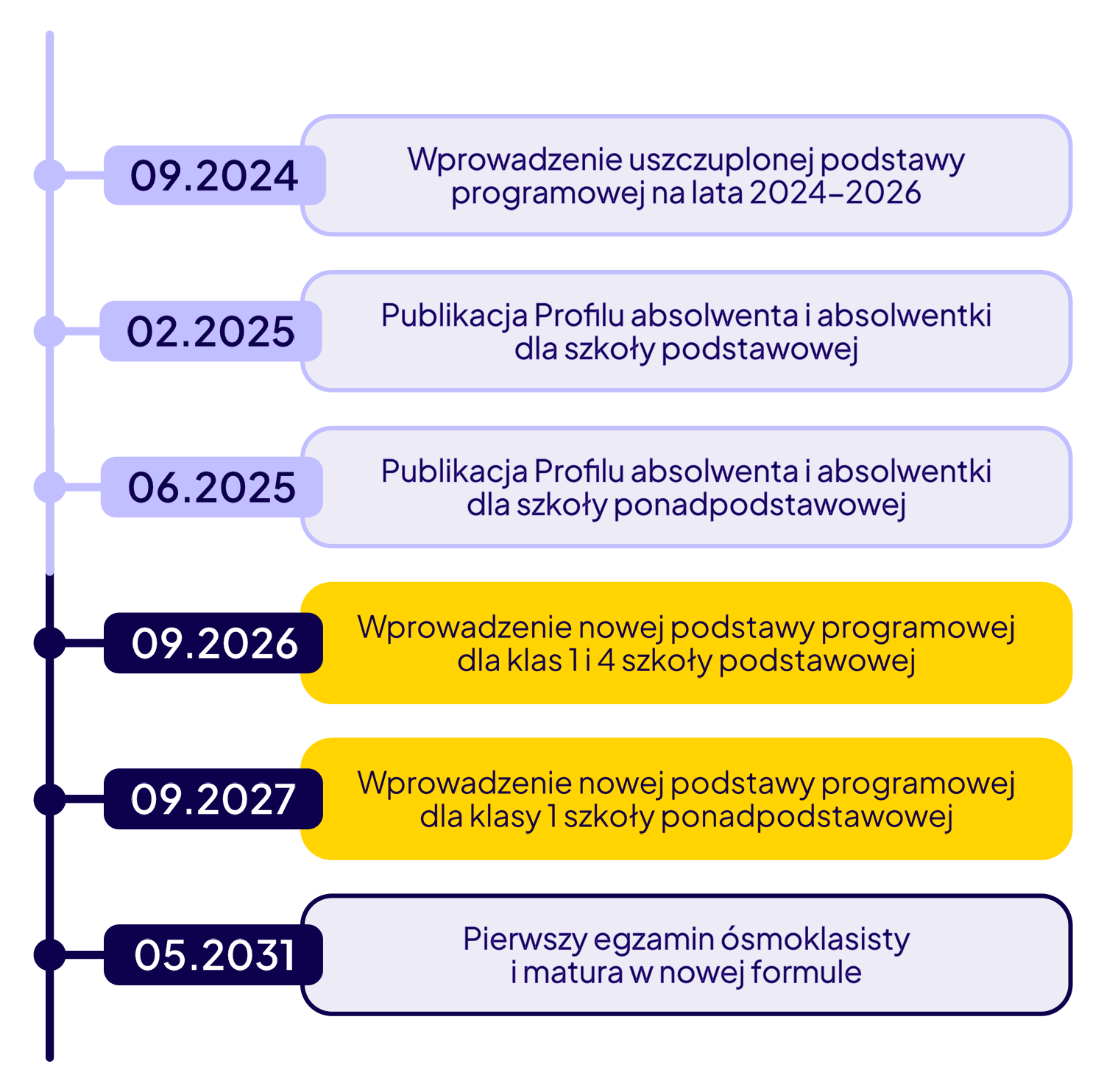 09.2024
Wprowadzenie uszczuplonej podstawy programowej na lata 2024–2026

02.2025
Publikacja Profilu absolwenta i absolwentki dla szkoły podstawowej

06.2025
Publikacja Profilu absolwenta i absolwentki dla szkoły ponadpodstawowej

09.2026
Wprowadzenie nowej podstawy programowej dla klas 1 i 4 szkoły podstawowej

09.2027
Wprowadzenie nowej podstawy programowej dla klasy 1 szkoły ponadpodstawowej

05.2031
Pierwszy egzamin ósmoklasisty i matura w nowej formule