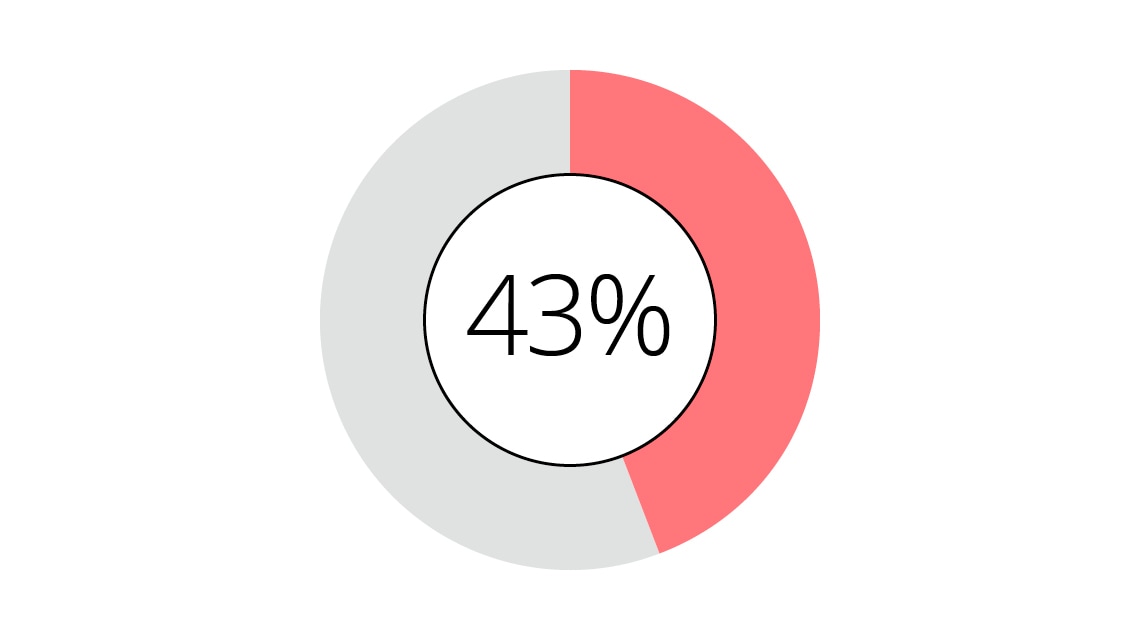 43%